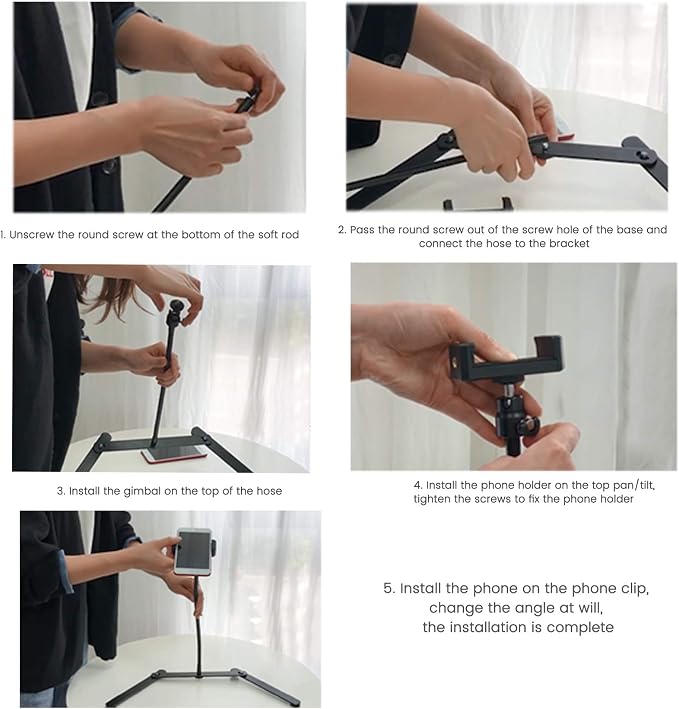 1. Unscrew the round screw at the bottom of the soft rod

2. Pass the round screw out of the screw hole of the base and connect the hose to the bracket

3. Install the gimbal on the top of the hose

4. Install the phone holder on the top pan/tilt, tighten the screws to fix the phone holder

5. Install the phone on the phone clip, change the angle at will, the installation is complete