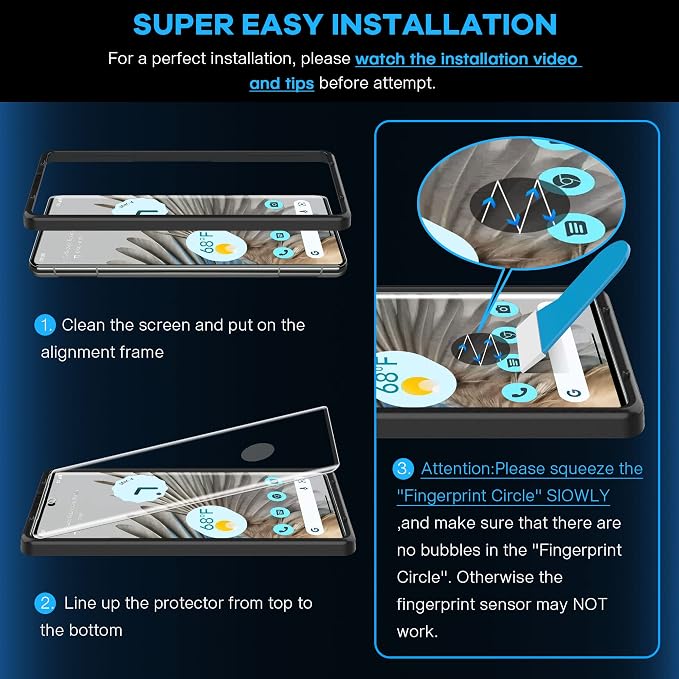 SUPER EASY INSTALLATION

For a perfect installation, please watch the installation video and tips before attempt.

68°F

1. Clean the screen and put on the alignment frame

68°F

2. Line up the protector from top to the bottom

68°F

3. Attention:Please squeeze the "Fingerprint Circle" SlOWLY ,and make sure that there are no bubbles in the "Fingerprint Circle". Otherwise the fingerprint sensor may NOT work.