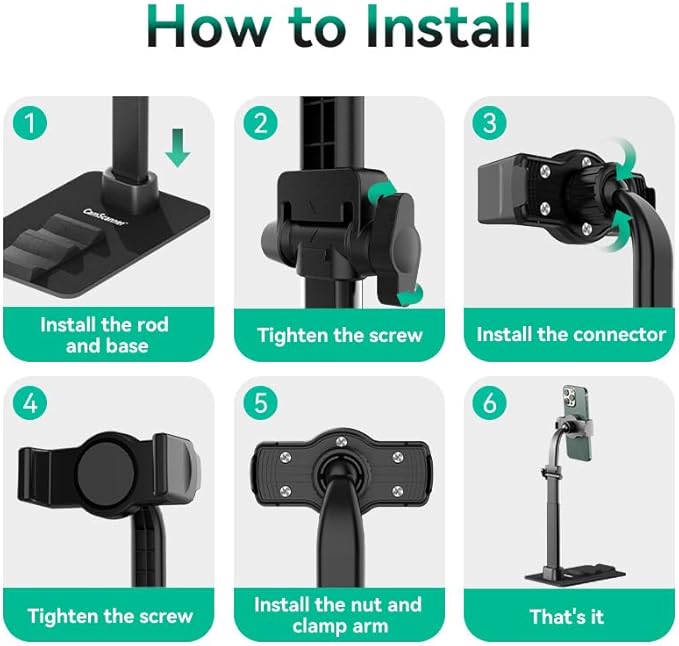 How to Install

1

CamScanner

Install the rod and base

2

Tighten the screw

3

Install the connector

4

Tighten the screw

5

Install the nut and clamp arm

6

That's it