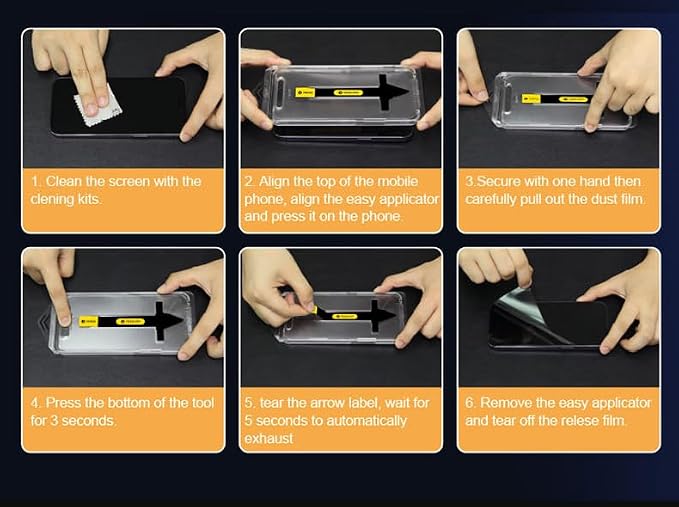 1. Clean the screen with the clening kits.

2. Align the top of the mobile phone, align the easy applicator and press it on the phone.

3.Secure with one hand then carefully pull out the dust film.

4. Press the bottom of the tool for 3 seconds.

5. tear the arrow label, wait for 5 seconds to automatically exhaust

6. Remove the easy applicator and tear off the relese film.