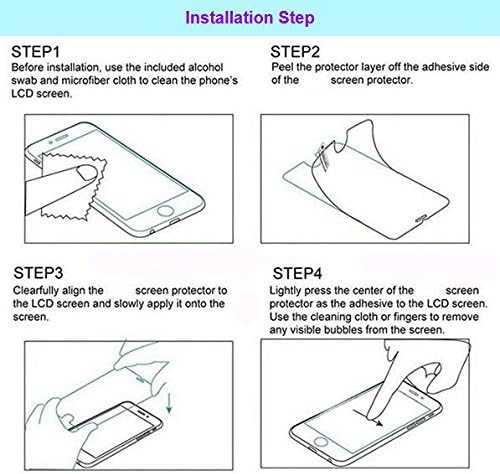 Installation Step

STEP1
Before installation, use the included alcohol swab and microfiber cloth to clean the phone's LCD screen.

STEP2
Peel the protector layer off the adhesive side of the screen protector.

STEP3
Clearfully align the screen protector to the LCD screen and slowly apply it onto the screen.

STEP4
Lightly press the center of the screen protector as the adhesive to the LCD screen. Use the cleaning cloth or fingers to remove any visible bubbles from the screen.