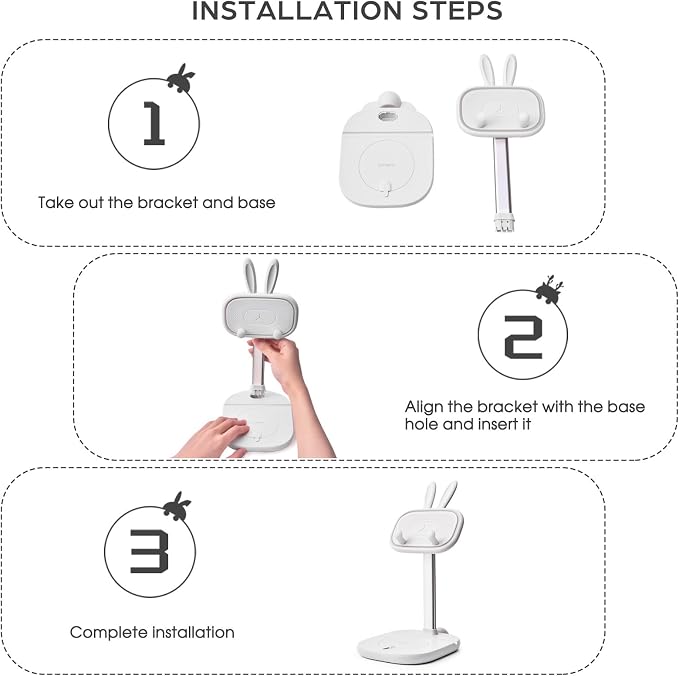 INSTALLATION STEPS

1

Take out the bracket and base

2

Align the bracket with the base hole and insert it

3

Complete installation