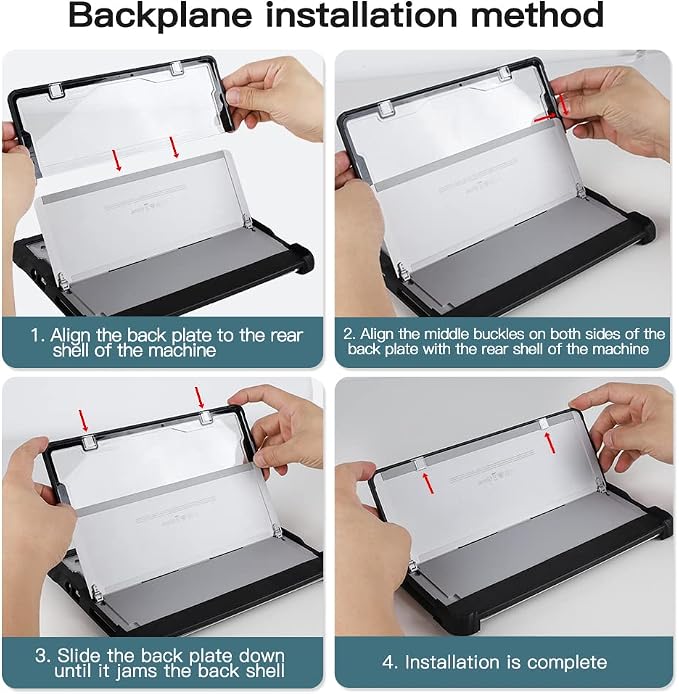 Backplane installation method

1. Align the back plate to the rear shell of the machine

2. Align the middle buckles on both sides of the back plate with the rear shell of the machine

3. Slide the back plate down until it jams the back shell

4. Installation is complete