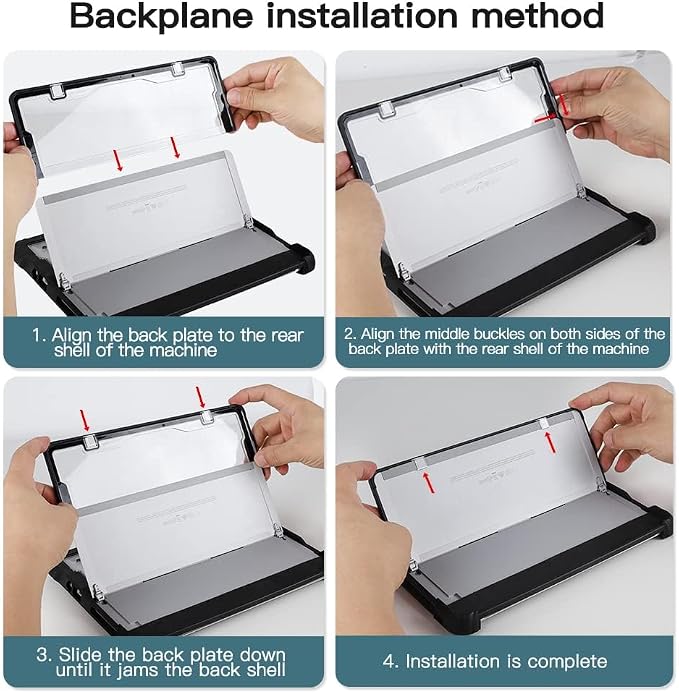 Backplane installation method

1. Align the back plate to the rear shell of the machine

2. Align the middle buckles on both sides of the back plate with the rear shell of the machine

3. Slide the back plate down until it jams the back shell

4. Installation is complete