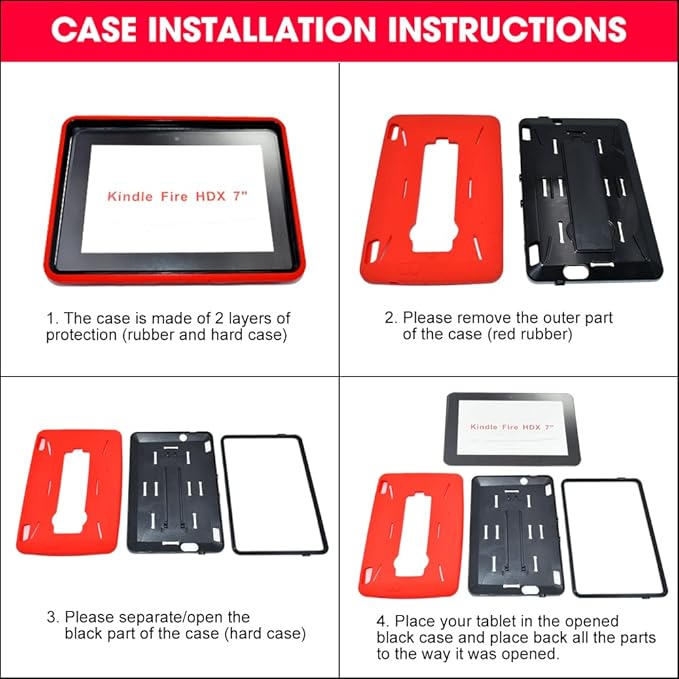 CASE INSTALLATION INSTRUCTIONS

Kindle Fire HDX 7"

1. The case is made of 2 layers of protection (rubber and hard case)

2. Please remove the outer part of the case (red rubber)

3. Please separate/open the black part of the case (hard case)

Kindle Fire HDX 7"

4. Place your tablet in the opened black case and place back all the parts to the way it was opened.