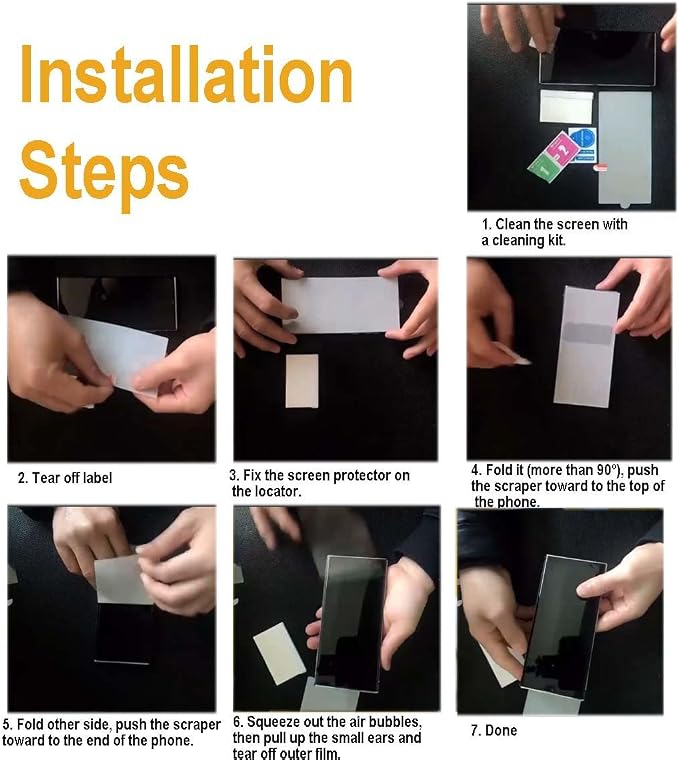 Installation Steps

1. Clean the screen with a cleaning kit.

2. Tear off label

3. Fix the screen protector on the locator.

4. Fold it (more than 90°), push the scraper toward to the top of the phone.

5. Fold other side, push the scraper toward to the end of the phone.

6. Squeeze out the air bubbles, then pull up the small ears and tear off outer film.

7. Done