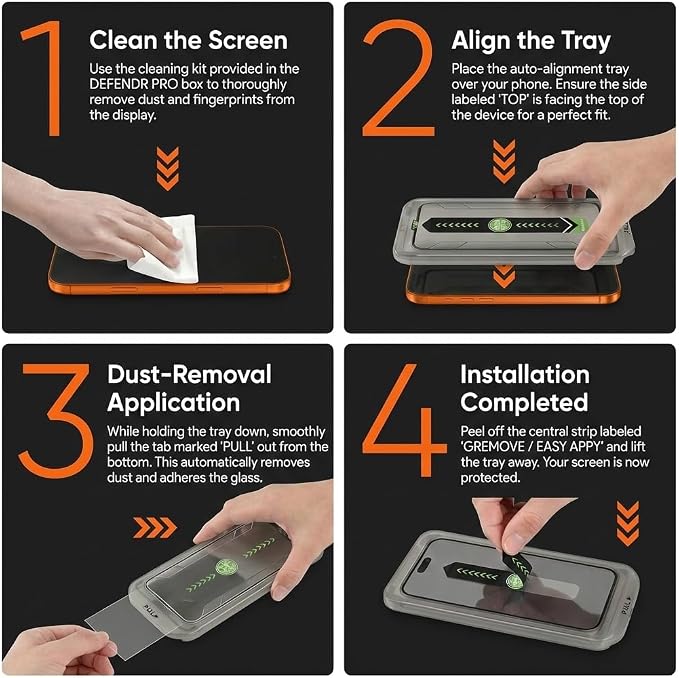 1

Clean the Screen

Use the cleaning kit provided in the DEFENDR PRO box to thoroughly remove dust and fingerprints from the display.

2

Align the Tray

Place the auto-alignment tray over your phone. Ensure the side labeled 'TOP' is facing the top of the device for a perfect fit.

3

Dust-Removal Application

While holding the tray down, smoothly pull the tab marked 'PULL' out from the bottom. This automatically removes dust and adheres the glass.

4

Installation Completed

Peel off the central strip labeled 'GREMOVE / EASY APPY' and lift the tray away. Your screen is now protected.