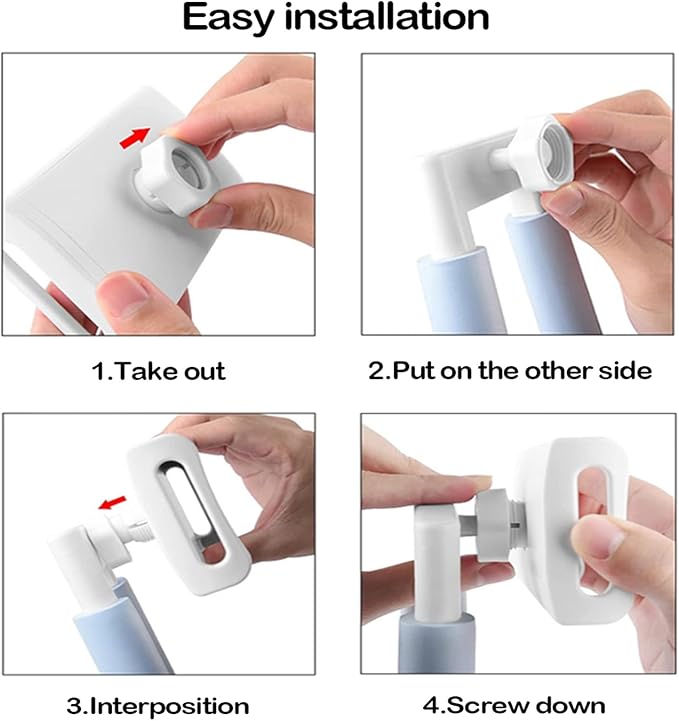 Easy installation

1.Take out

2.Put on the other side

3.Interposition

4.Screw down