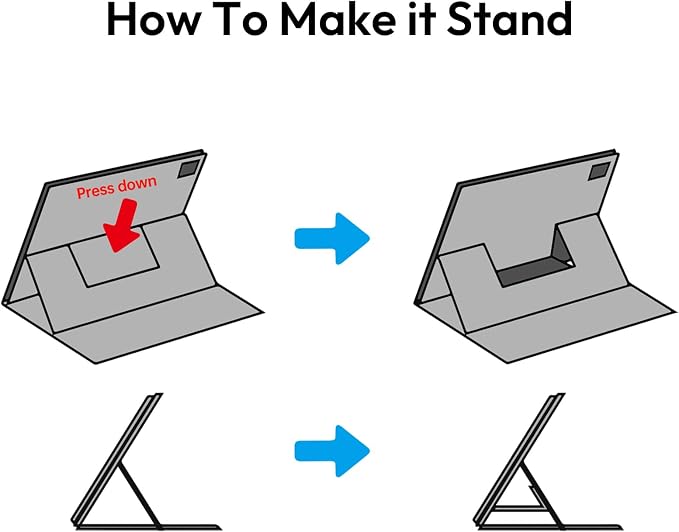 How To Make it Stand

Press down