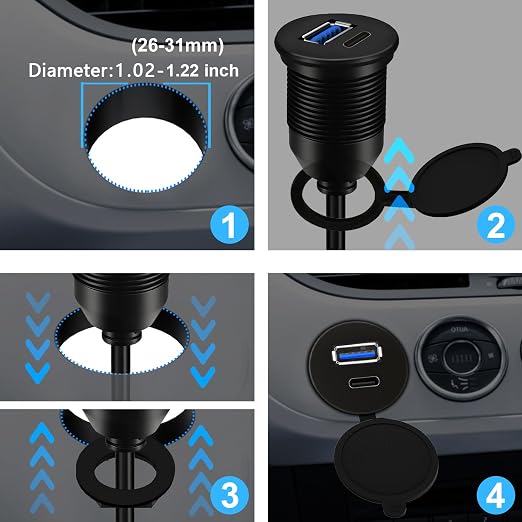 (26-31mm)
Diameter:1.02-1.22 inch

1

2

3

OTUA

4