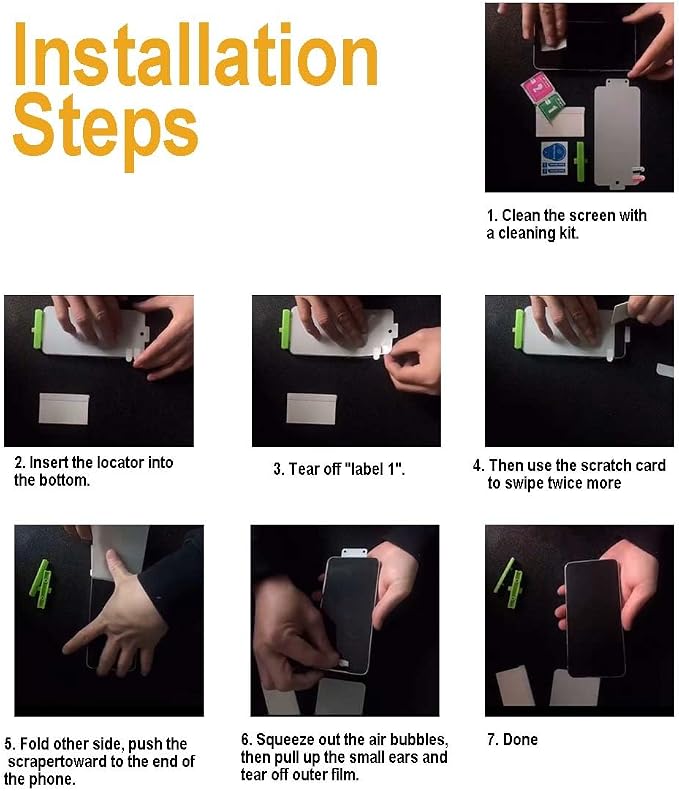 Installation Steps

1. Clean the screen with a cleaning kit.

2. Insert the locator into the bottom.

3. Tear off "label 1".

4. Then use the scratch card to swipe twice more

5. Fold other side, push the scrapertoward to the end of the phone.

6. Squeeze out the air bubbles, then pull up the small ears and tear off outer film.

7. Done