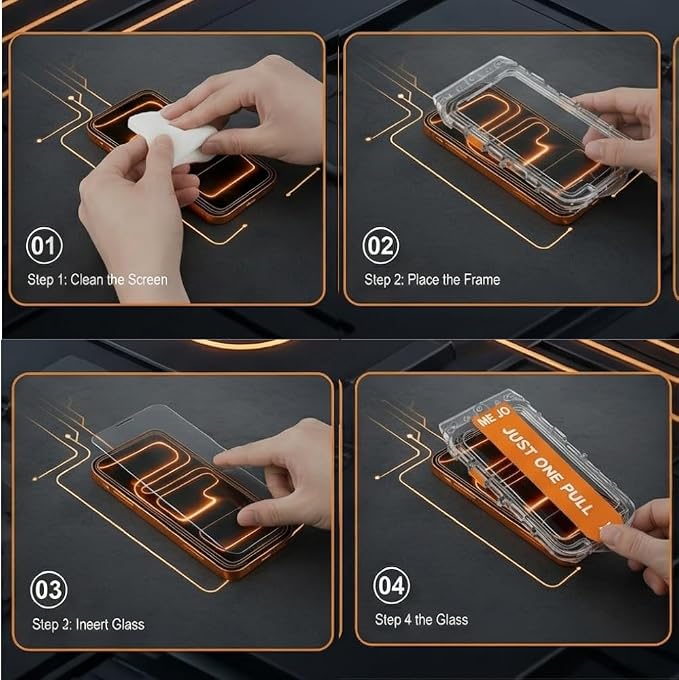 01

Step 1: Clean the Screen

02

Step 2: Place the Frame

03

Step 2: Ineert Glass

ME JO

JUST ONE PULL

04

Step 4 the Glass