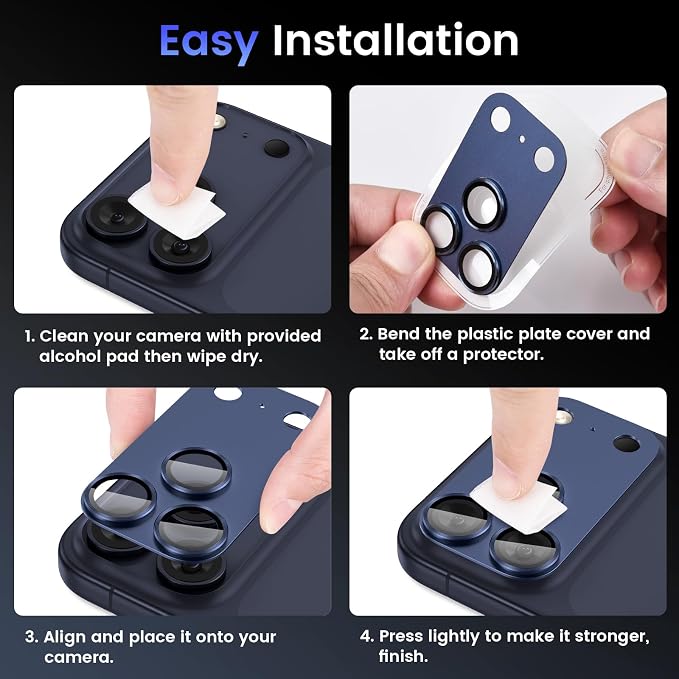 Easy Installation

1. Clean your camera with provided alcohol pad then wipe dry.

2. Bend the plastic plate cover and take off a protector.

3. Align and place it onto your camera.

4. Press lightly to make it stronger, finish.