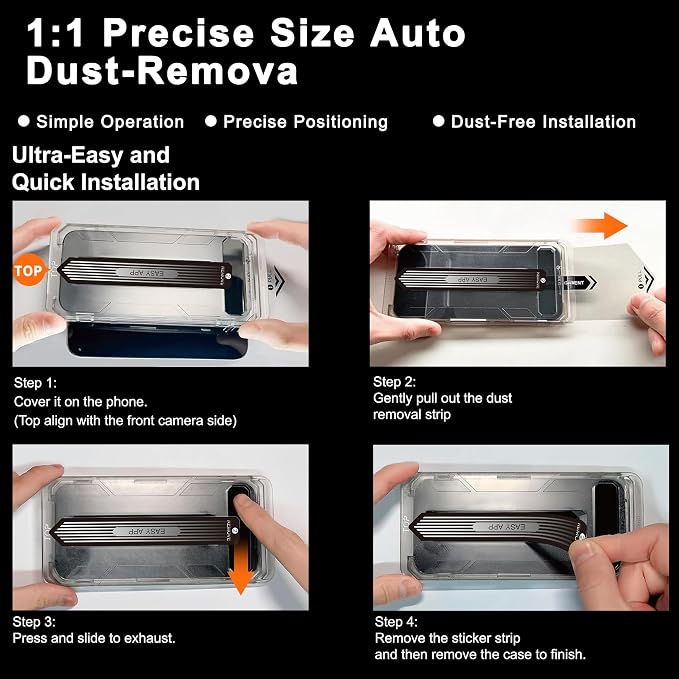 1:1 Precise Size Auto Dust-Remova

• Simple Operation • Precise Positioning • Dust-Free Installation

Ultra-Easy and Quick Installation

TOP

EASY APP

Step 1:
Cover it on the phone.
(Top align with the front camera side)

EASY APP

Step 2:
Gently pull out the dust removal strip

EASY APP

Step 3:
Press and slide to exhaust.

EASY APP

Step 4:
Remove the sticker strip and then remove the case to finish.