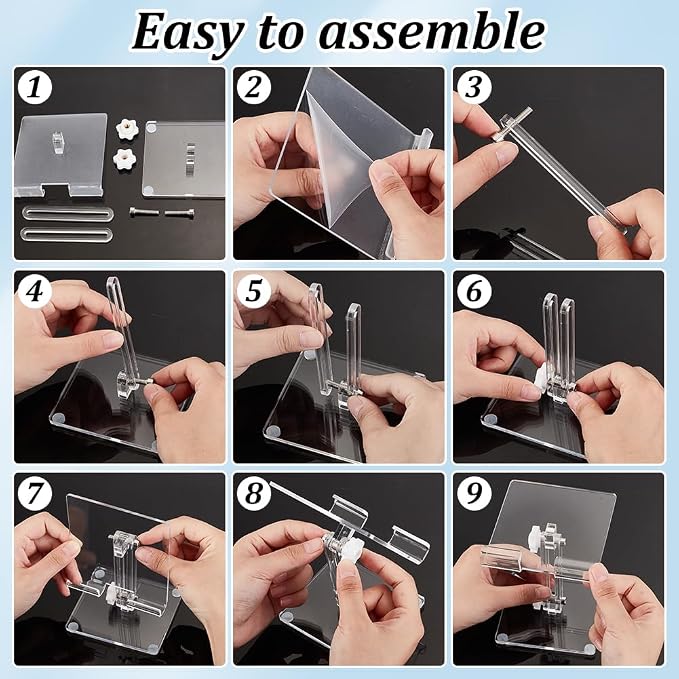 Easy to assemble

1

2

3

4

5

6

7

8

9