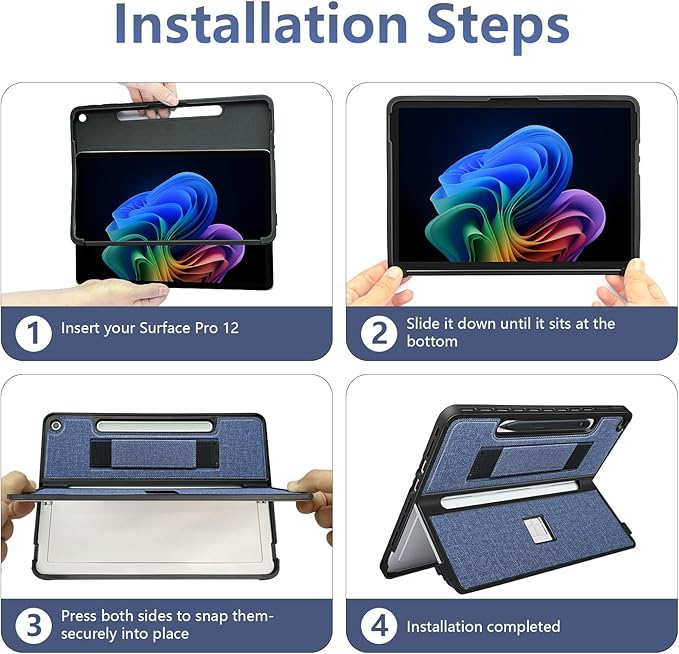 Installation Steps

1 Insert your Surface Pro 12

2 Slide it down until it sits at the bottom

3 Press both sides to snap them-securely into place

4 Installation completed