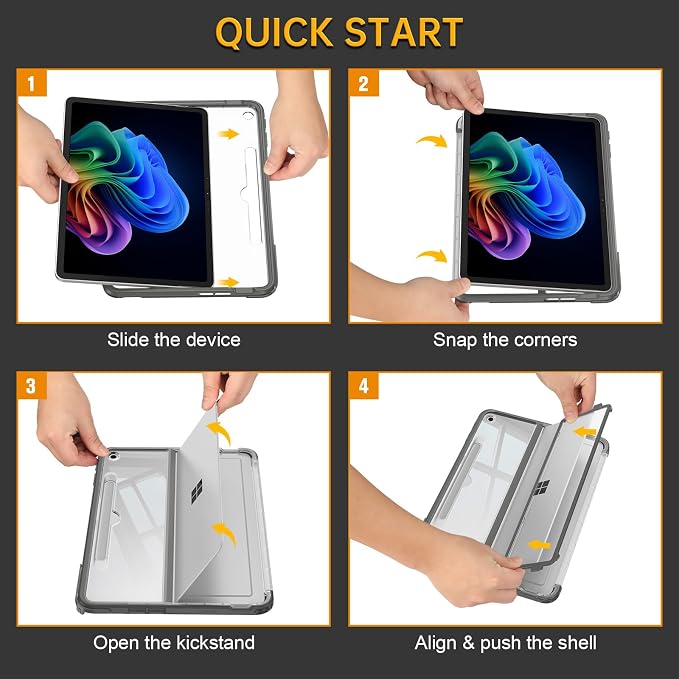 QUICK START

1

Slide the device

2

Snap the corners

3

Open the kickstand

4

Align & push the shell