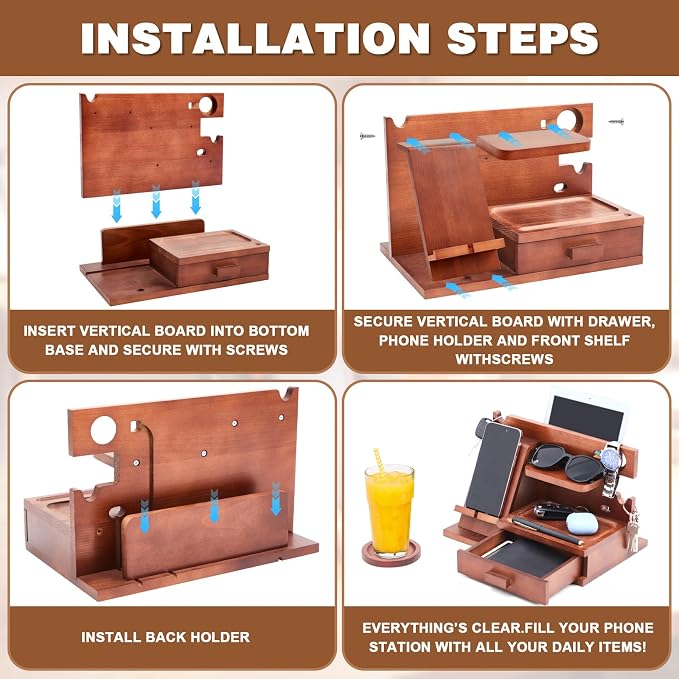 INSTALLATION STEPS

INSERT VERTICAL BOARD INTO BOTTOM BASE AND SECURE WITH SCREWS

SECURE VERTICAL BOARD WITH DRAWER, PHONE HOLDER AND FRONT SHELF WITHSCREWS

INSTALL BACK HOLDER

EVERYTHING'S CLEAR.FILL YOUR PHONE STATION WITH ALL YOUR DAILY ITEMS!