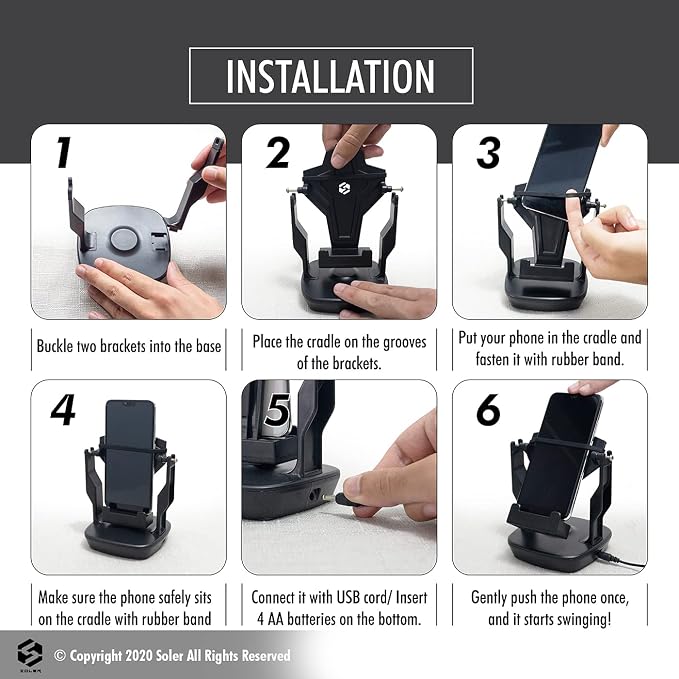 INSTALLATION

1

Buckle two brackets into the base

2

Place the cradle on the grooves of the brackets.

3

Put your phone in the cradle and fasten it with rubber band.

4

Make sure the phone safely sits on the cradle with rubber band

5

Connect it with USB cord/ Insert 4 AA batteries on the bottom.

6

Gently push the phone once, and it starts swinging!

SOLER

© Copyright 2020 Soler All Rights Reserved