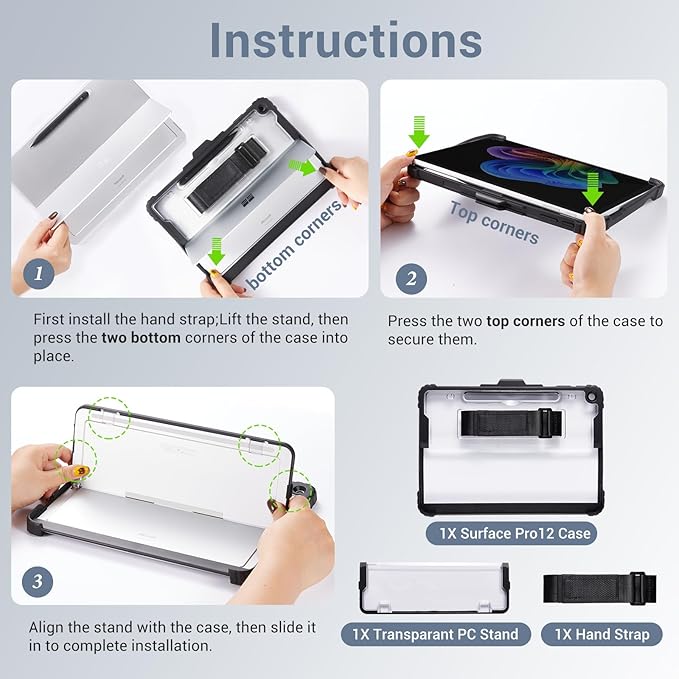 Instructions

bottom corners

1

First install the hand strap;Lift the stand, then press the two bottom corners of the case into place.

Top corners

2

Press the two top corners of the case to secure them.

3

Align the stand with the case, then slide it in to complete installation.

1X Surface Pro12 Case

1X Transparant PC Stand

1X Hand Strap