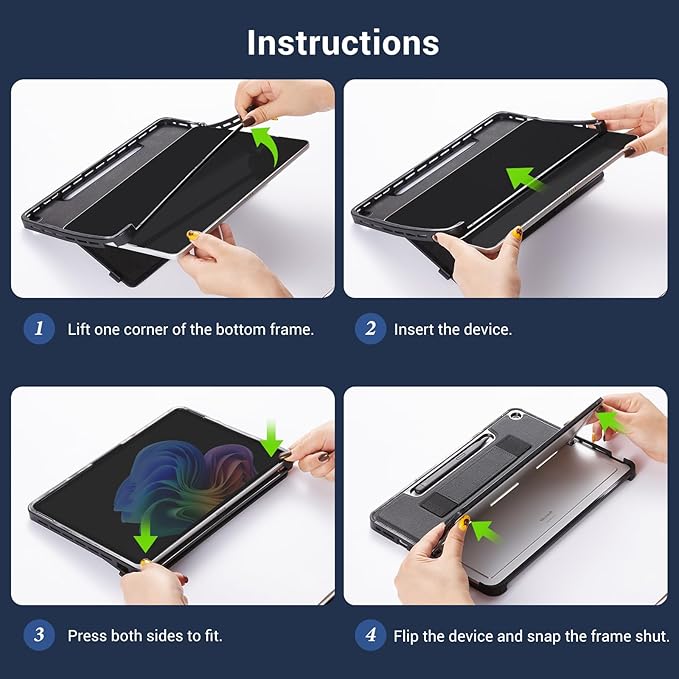 Instructions

1 Lift one corner of the bottom frame.

2 Insert the device.

3 Press both sides to fit.

4 Flip the device and snap the frame shut.