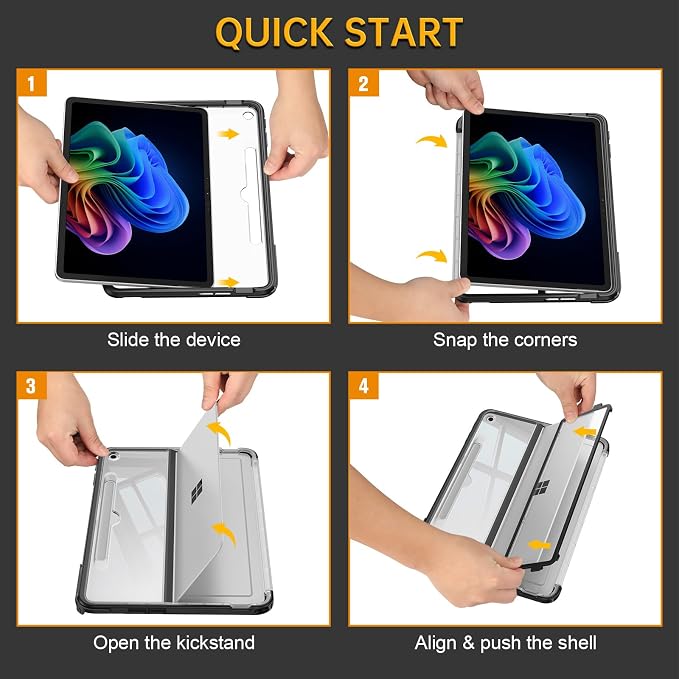 QUICK START

1

Slide the device

2

Snap the corners

3

Open the kickstand

4

Align & push the shell