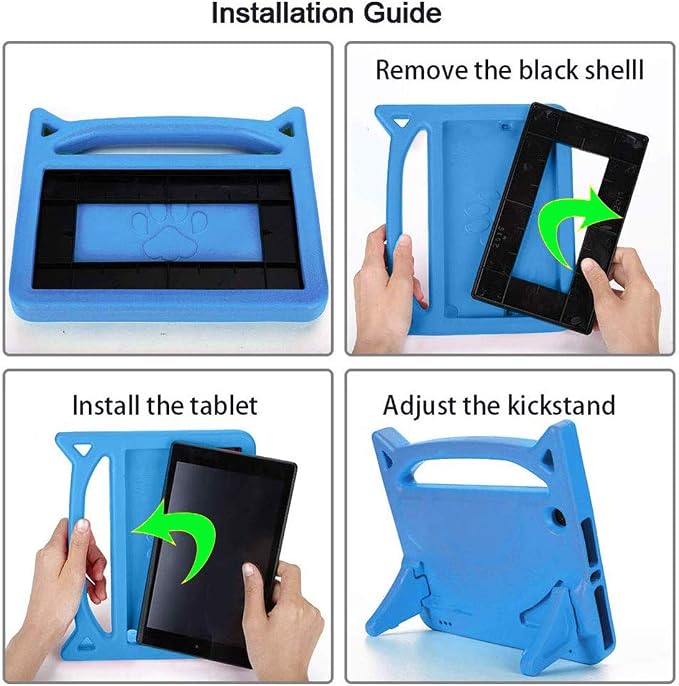 Installation Guide

Remove the black shelll

Install the tablet

Adjust the kickstand