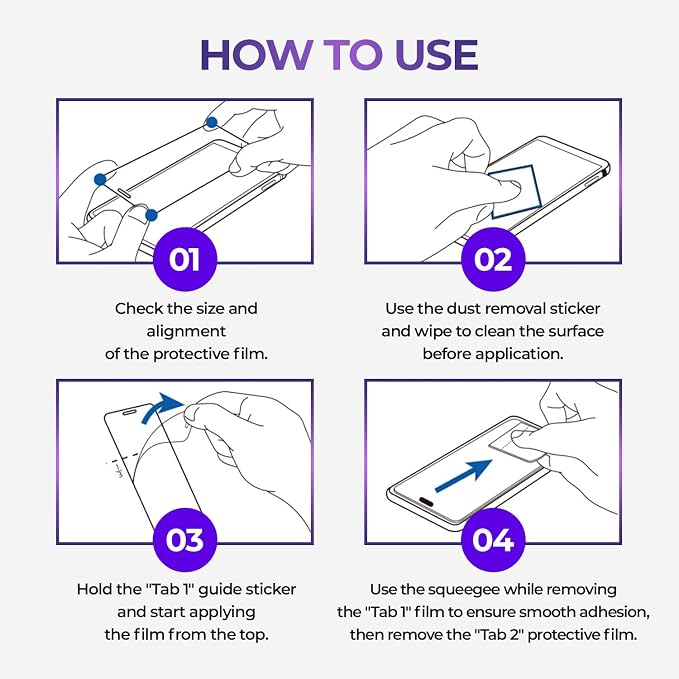 HOW TO USE

01

Check the size and alignment of the protective film.

02

Use the dust removal sticker and wipe to clean the surface before application.

03

Hold the "Tab 1" guide sticker and start applying the film from the top.

04

Use the squeegee while removing the "Tab 1" film to ensure smooth adhesion, then remove the "Tab 2" protective film.