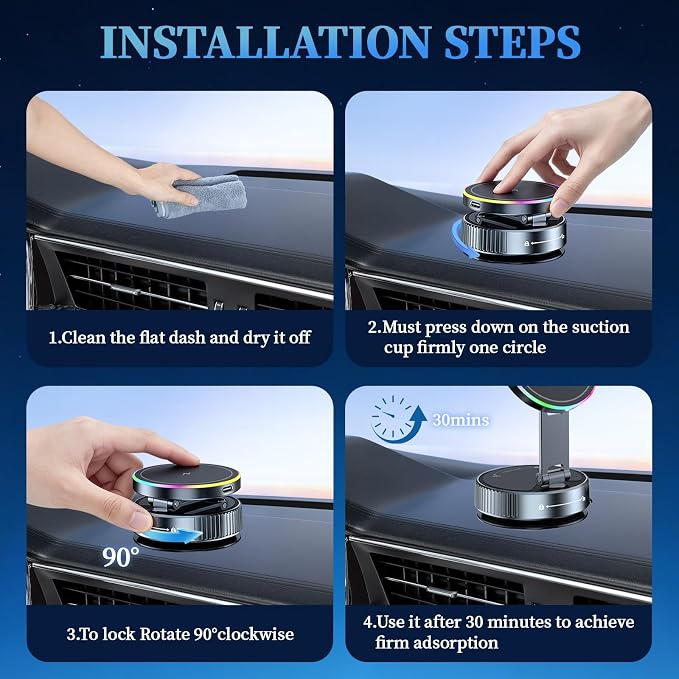 INSTALLATION STEPS

1.Clean the flat dash and dry it off

2.Must press down on the suction cup firmly one circle

90°

3.To lock Rotate 90°clockwise

30mins

4.Use it after 30 minutes to achieve firm adsorption