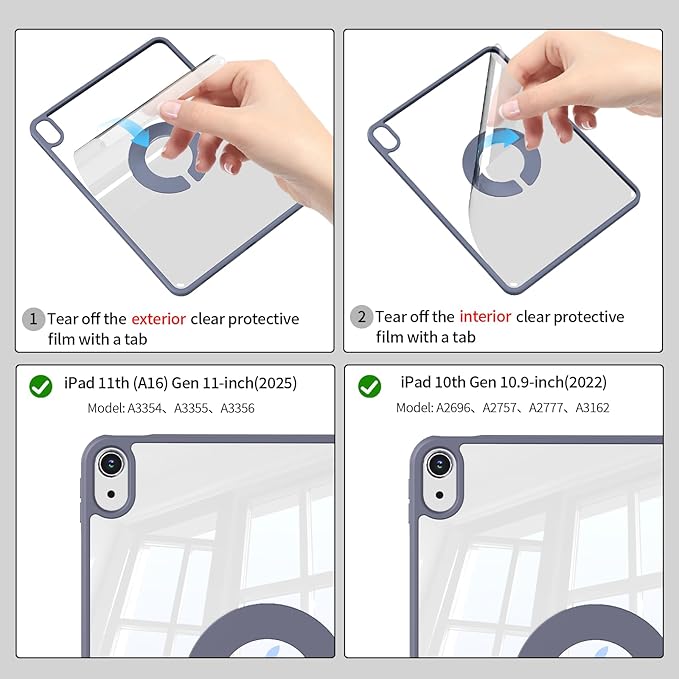 1 Tear off the exterior clear protective film with a tab

2 Tear off the interior clear protective film with a tab

iPad 11th (A16) Gen 11-inch(2025)

Model: A3354、A3355、A3356

iPad 10th Gen 10.9-inch(2022)

Model: A2696、A2757、A2777、A3162