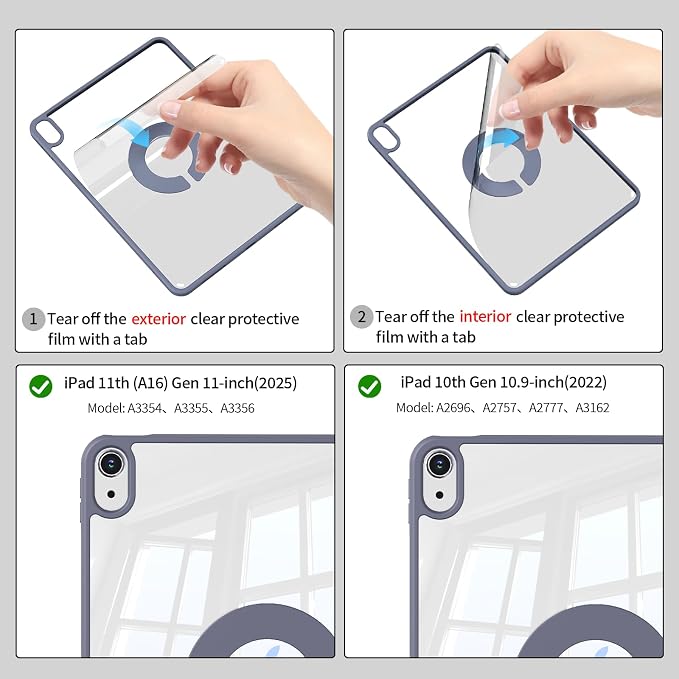 1 Tear off the exterior clear protective film with a tab

2 Tear off the interior clear protective film with a tab

iPad 11th (A16) Gen 11-inch(2025)

Model: A3354、A3355、A3356

iPad 10th Gen 10.9-inch(2022)

Model: A2696、A2757、A2777、A3162