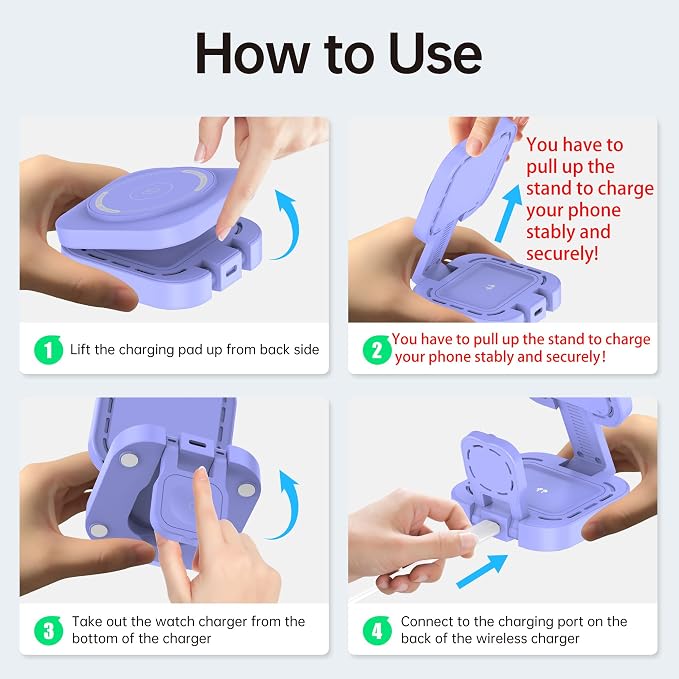 How to Use

1 Lift the charging pad up from back side

You have to pull up the stand to charge your phone stably and securely!

2 You have to pull up the stand to charge your phone stably and securely!

3 Take out the watch charger from the bottom of the charger

4 Connect to the charging port on the back of the wireless charger