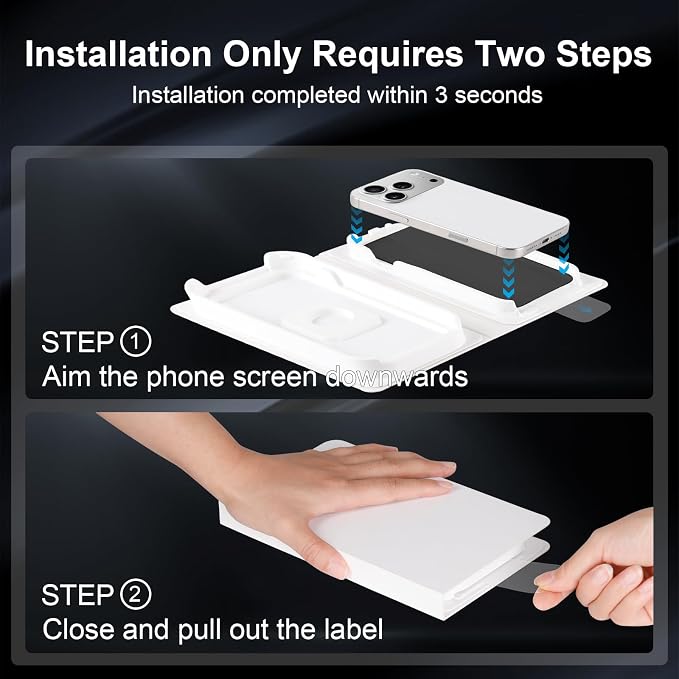 Installation Only Requires Two Steps
Installation completed within 3 seconds

STEP ①
Aim the phone screen downwards

STEP ②
Close and pull out the label