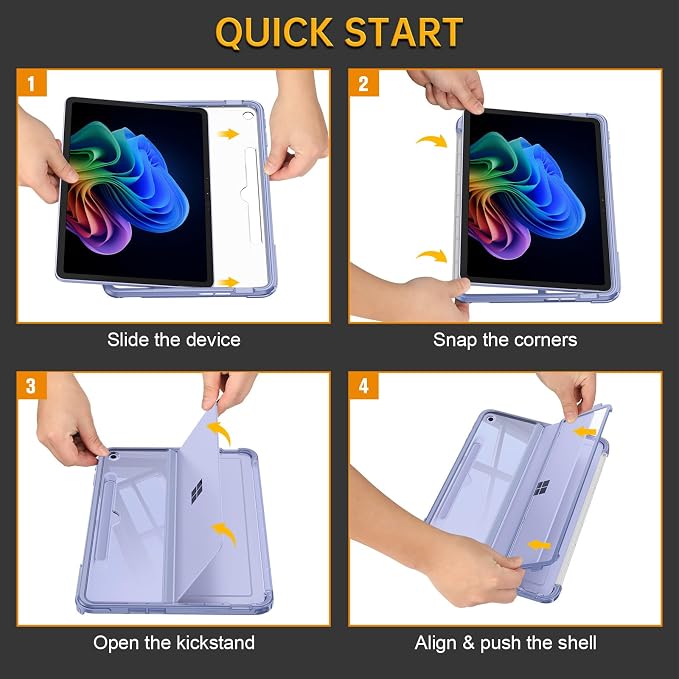 QUICK START

1

Slide the device

2

Snap the corners

3

Open the kickstand

4

Align & push the shell