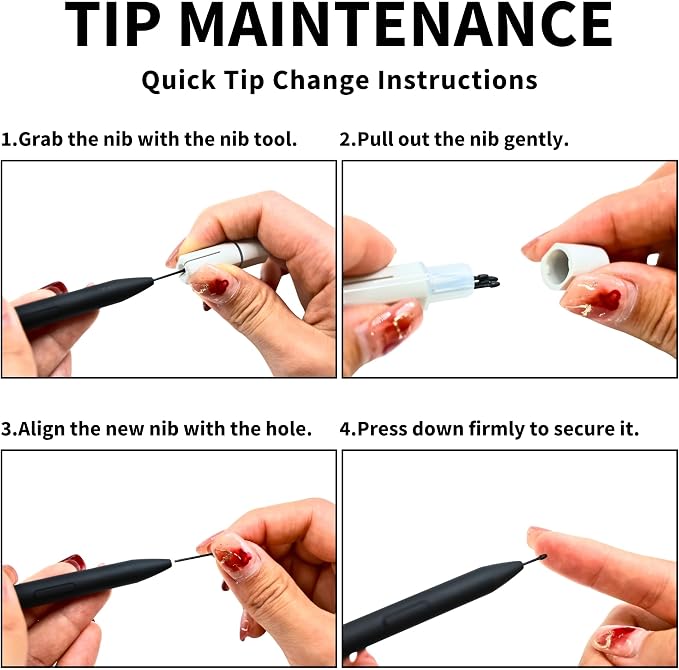 TIP MAINTENANCE

Quick Tip Change Instructions

1.Grab the nib with the nib tool.

2.Pull out the nib gently.

3.Align the new nib with the hole.

4.Press down firmly to secure it.