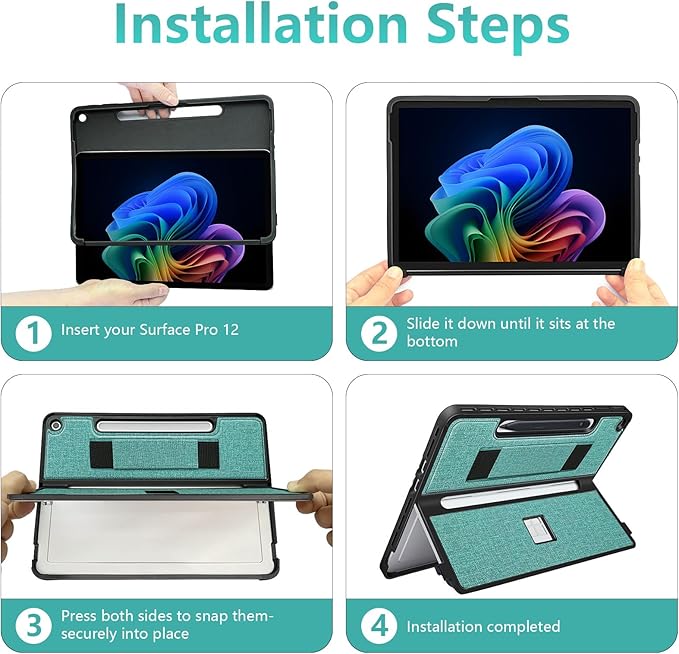 Installation Steps

1 Insert your Surface Pro 12

2 Slide it down until it sits at the bottom

3 Press both sides to snap them-securely into place

4 Installation completed