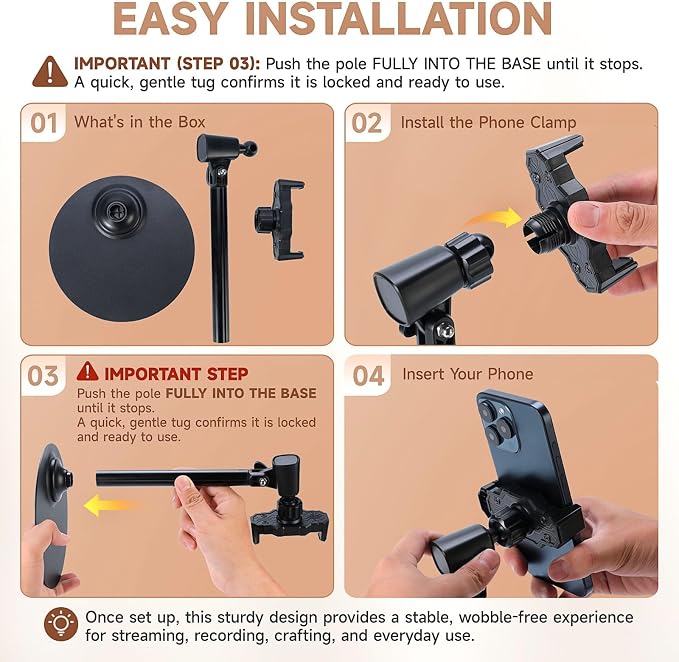 EASY INSTALLATION

IMPORTANT (STEP 03): Push the pole FULLY INTO THE BASE until it stops. A quick, gentle tug confirms it is locked and ready to use.

01 What's in the Box

02 Install the Phone Clamp

03 IMPORTANT STEP

Push the pole FULLY INTO THE BASE until it stops.
A quick, gentle tug confirms it is locked and ready to use.

04 Insert Your Phone

Once set up, this sturdy design provides a stable, wobble-free experience for streaming, recording, crafting, and everyday use.