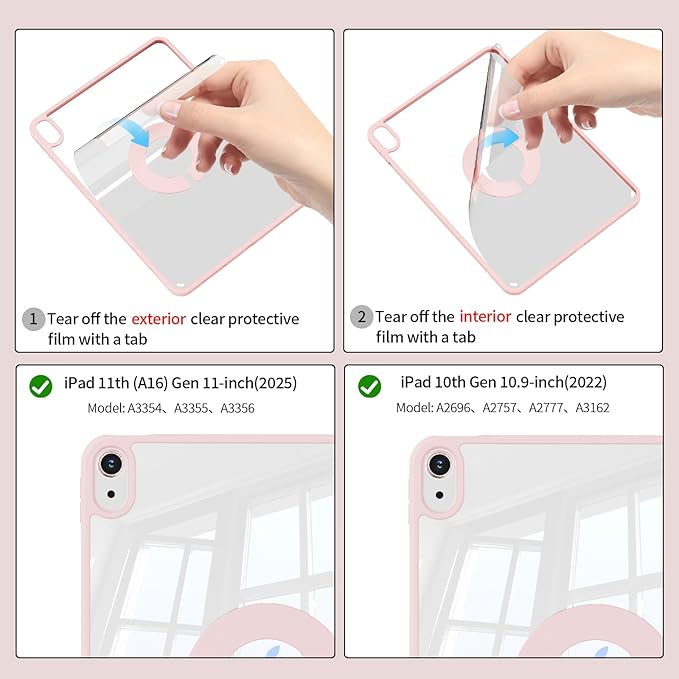 1 Tear off the exterior clear protective film with a tab

2 Tear off the interior clear protective film with a tab

iPad 11th (A16) Gen 11-inch(2025)

Model: A3354、A3355、A3356

iPad 10th Gen 10.9-inch(2022)

Model: A2696、A2757、A2777、A3162