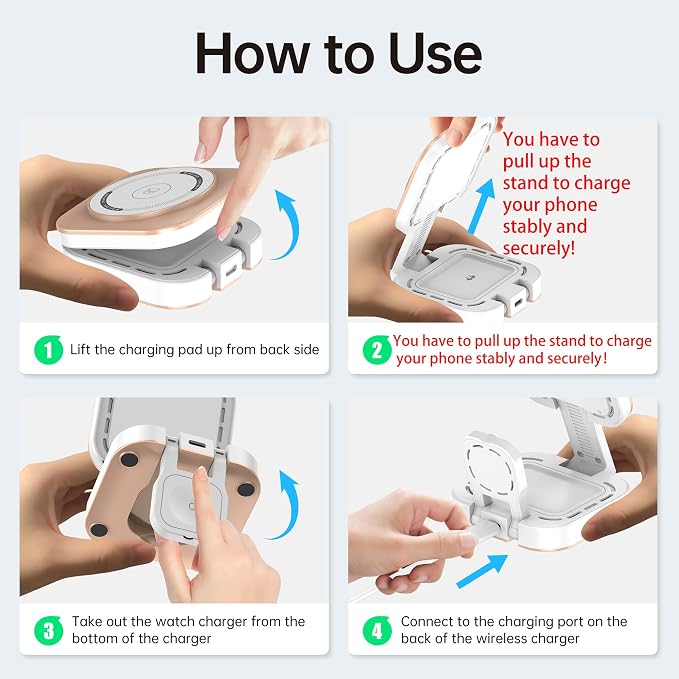 How to Use

1 Lift the charging pad up from back side

You have to pull up the stand to charge your phone stably and securely!

2 You have to pull up the stand to charge your phone stably and securely!

3 Take out the watch charger from the bottom of the charger

4 Connect to the charging port on the back of the wireless charger