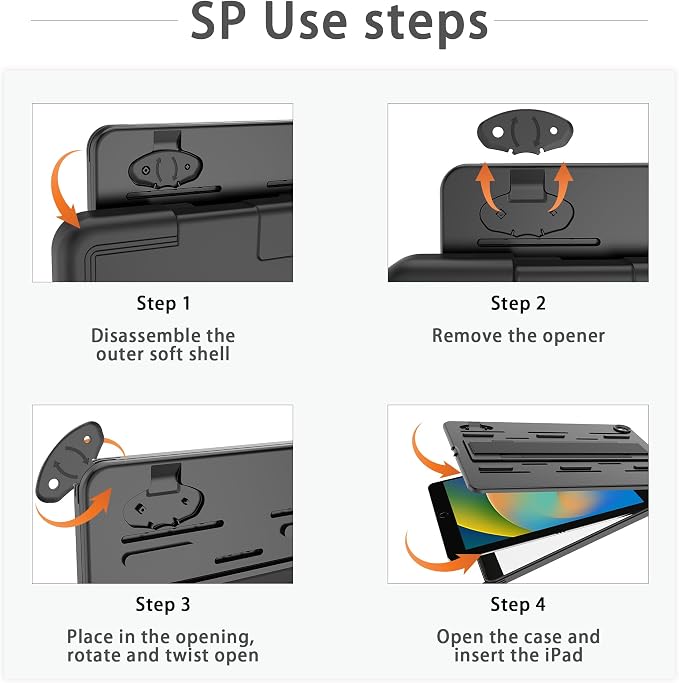 SP Use steps

Step 1
Disassemble the outer soft shell

Step 2
Remove the opener

Step 3
Place in the opening, rotate and twist open

Step 4
Open the case and insert the iPad