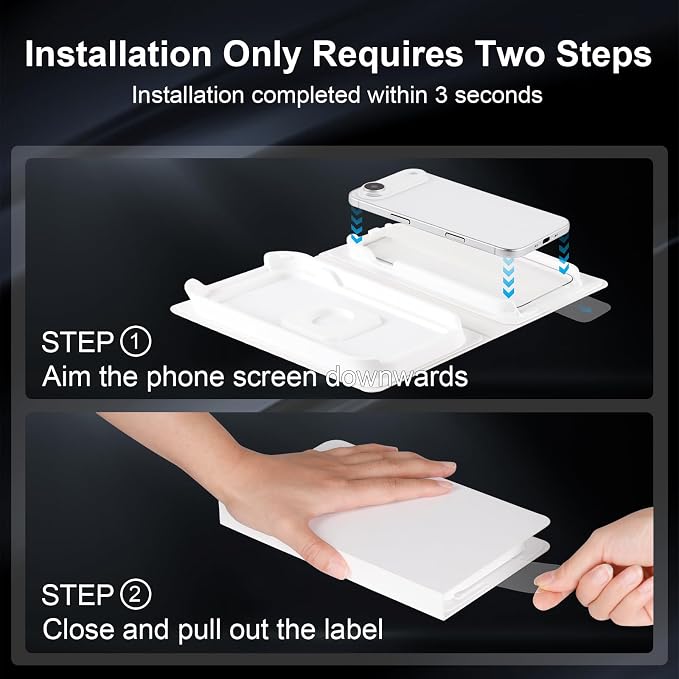 Installation Only Requires Two Steps

Installation completed within 3 seconds

STEP ①
Aim the phone screen downwards

STEP ②
Close and pull out the label