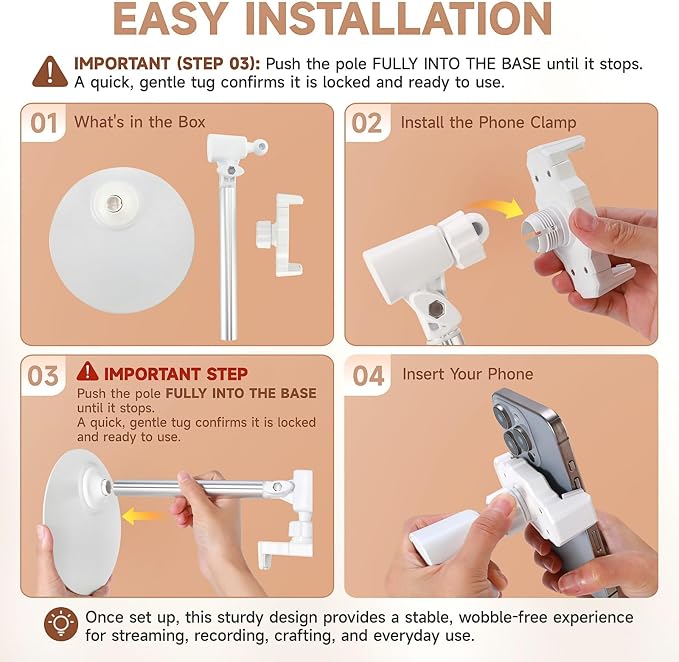 EASY INSTALLATION

IMPORTANT (STEP 03): Push the pole FULLY INTO THE BASE until it stops. A quick, gentle tug confirms it is locked and ready to use.

01 What's in the Box

02 Install the Phone Clamp

03 IMPORTANT STEP

Push the pole FULLY INTO THE BASE until it stops.

A quick, gentle tug confirms it is locked and ready to use.

04 Insert Your Phone

Once set up, this sturdy design provides a stable, wobble-free experience for streaming, recording, crafting, and everyday use.