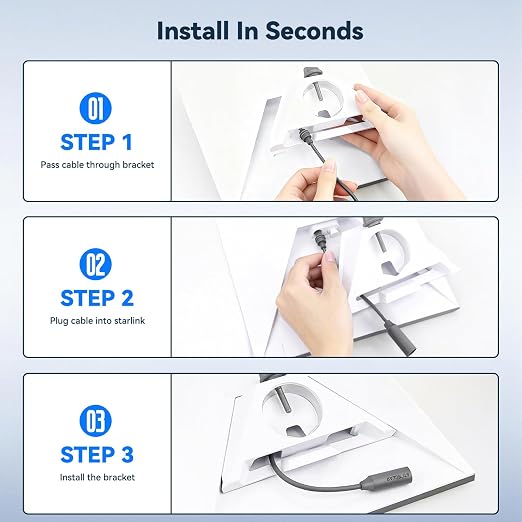 Install In Seconds

01
STEP 1
Pass cable through bracket

02
STEP 2
Plug cable into starlink

03
STEP 3
Install the bracket