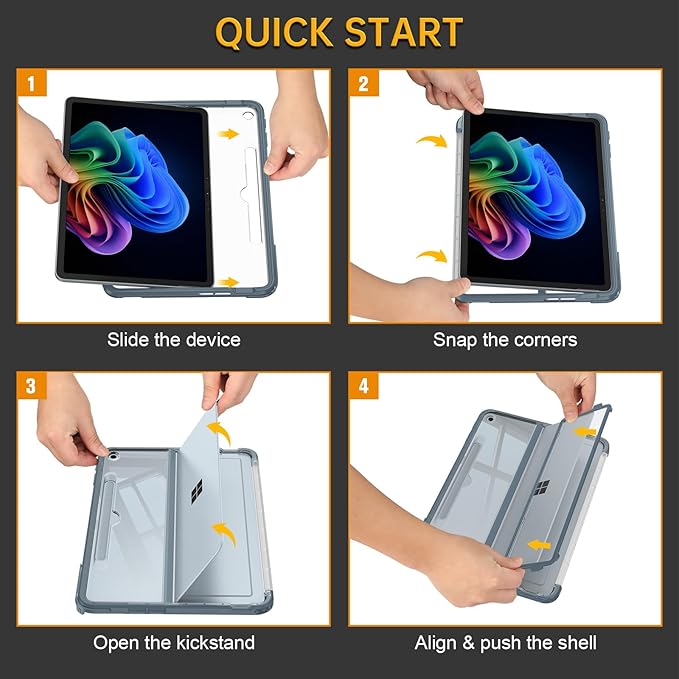 QUICK START

1

Slide the device

2

Snap the corners

3

Open the kickstand

4

Align & push the shell