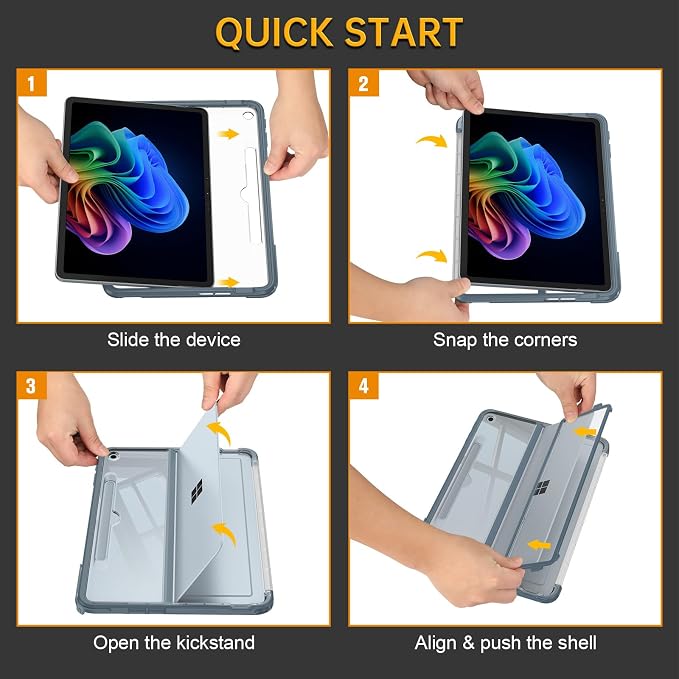 QUICK START

1

Slide the device

2

Snap the corners

3

Open the kickstand

4

Align & push the shell