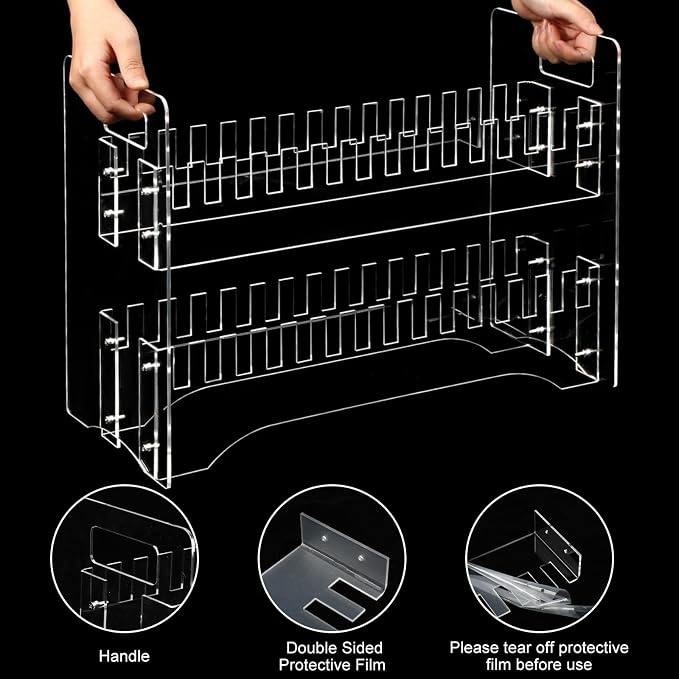 Handle

Double Sided
Protective Film

Please tear off protective
film before use