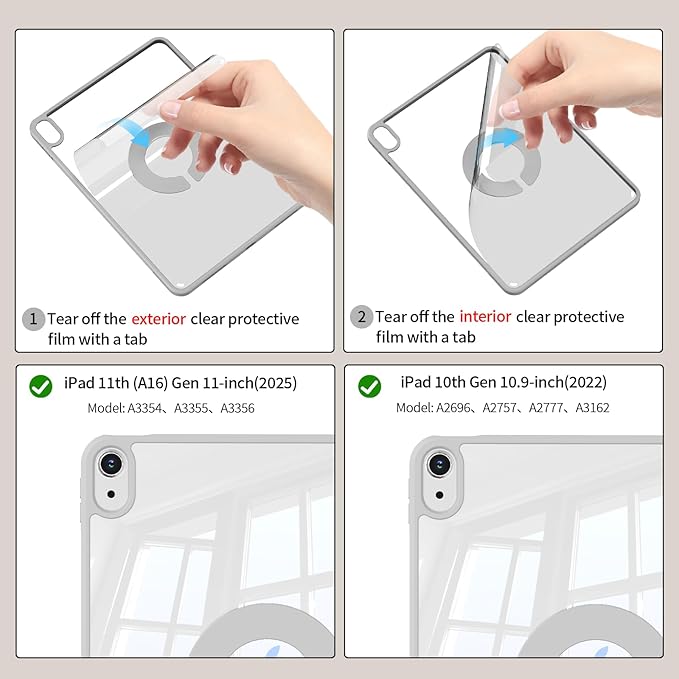 1 Tear off the exterior clear protective film with a tab

2 Tear off the interior clear protective film with a tab

iPad 11th (A16) Gen 11-inch(2025)
Model: A3354、A3355、A3356

iPad 10th Gen 10.9-inch(2022)
Model: A2696、A2757、A2777、A3162