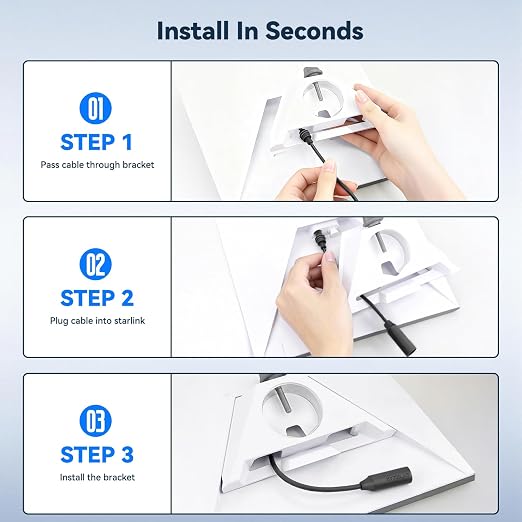 Install In Seconds

01

STEP 1

Pass cable through bracket

02

STEP 2

Plug cable into starlink

03

STEP 3

Install the bracket