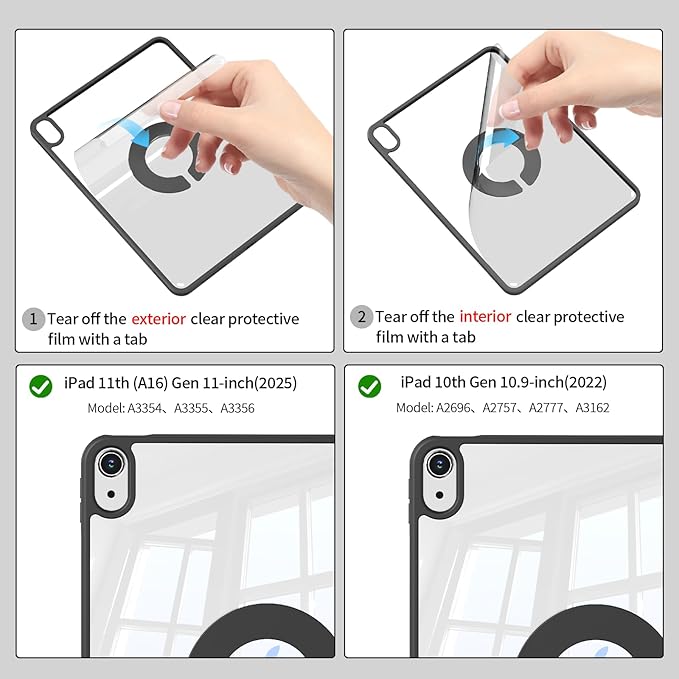 1 Tear off the exterior clear protective film with a tab

2 Tear off the interior clear protective film with a tab

iPad 11th (A16) Gen 11-inch(2025)

Model: A3354、A3355、A3356

iPad 10th Gen 10.9-inch(2022)

Model: A2696、A2757、A2777、A3162