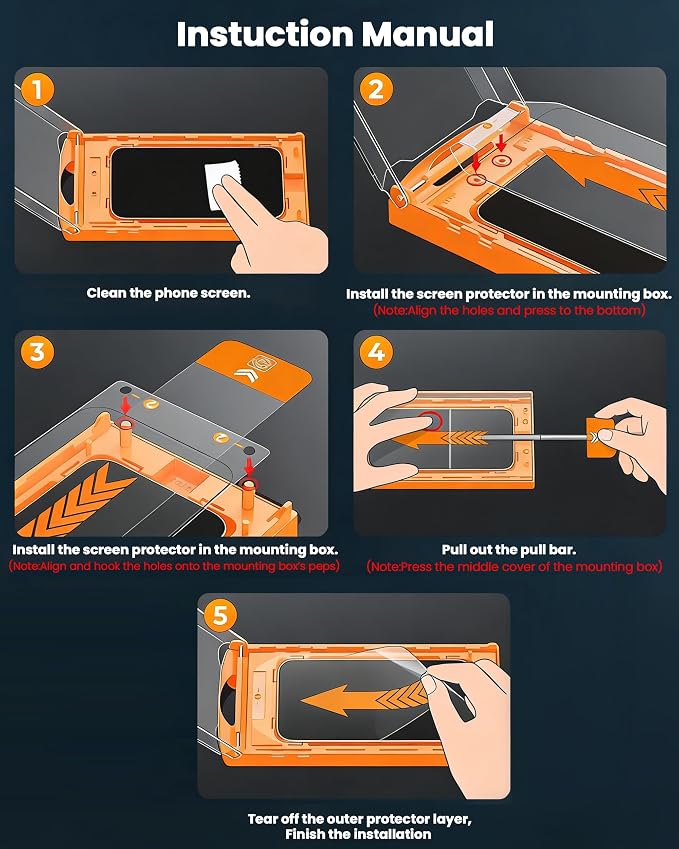 Instuction Manual

1

Clean the phone screen.

2

Install the screen protector in the mounting box.
(Note:Align the holes and press to the bottom)

3

Install the screen protector in the mounting box.
(Note:Align and hook the holes onto the mounting box's peps)

4

Pull out the pull bar.
(Note:Press the middle cover of the mounting box)

5

Tear off the outer protector layer,
Finish the installation